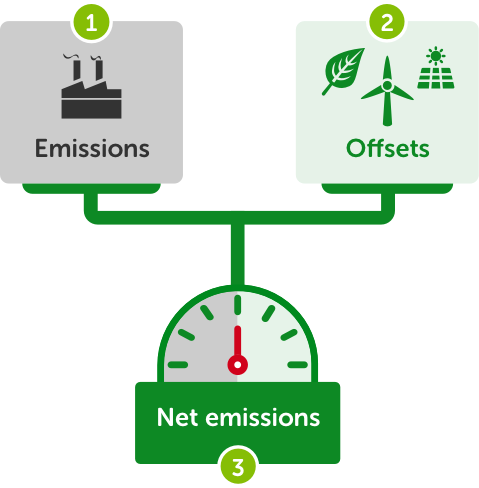 1
Emissions

2
Offsets

Net emissions
3